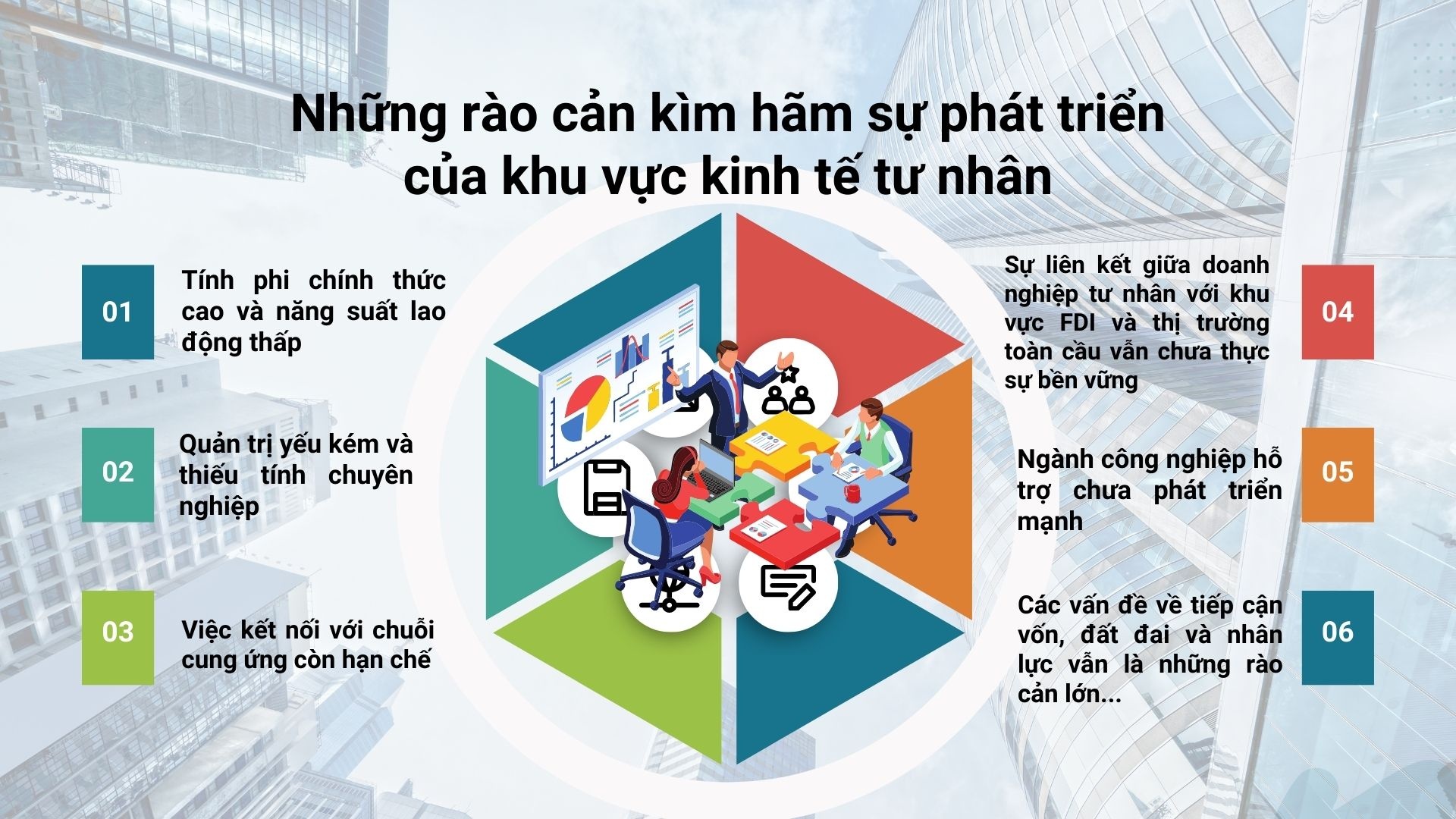 Những rào cản kìm hãm sự phát triển của khu vực kinh tế tư nhân

01

Tính phi chính thức cao và năng suất lao động thấp

02

Quản trị yếu kém và thiếu tính chuyên nghiệp

03

Việc kết nối với chuỗi cung ứng còn hạn chế

Sự liên kết giữa doanh nghiệp tư nhân với khu vực FDI và thị trường toàn cầu vẫn chưa thực sự bền vững

04

Ngành công nghiệp hỗ trợ chưa phát triển mạnh

05

Các vấn đề về tiếp cận vốn, đất đai và nhân lực vẫn là những rào cản lớn...

06